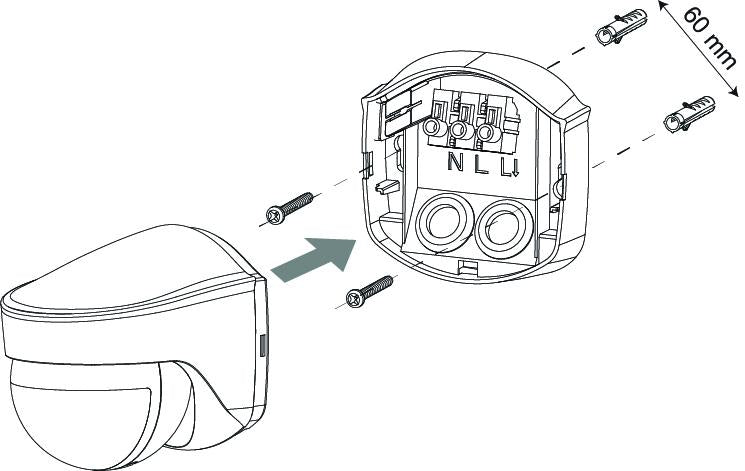 60 mm
N L L↓